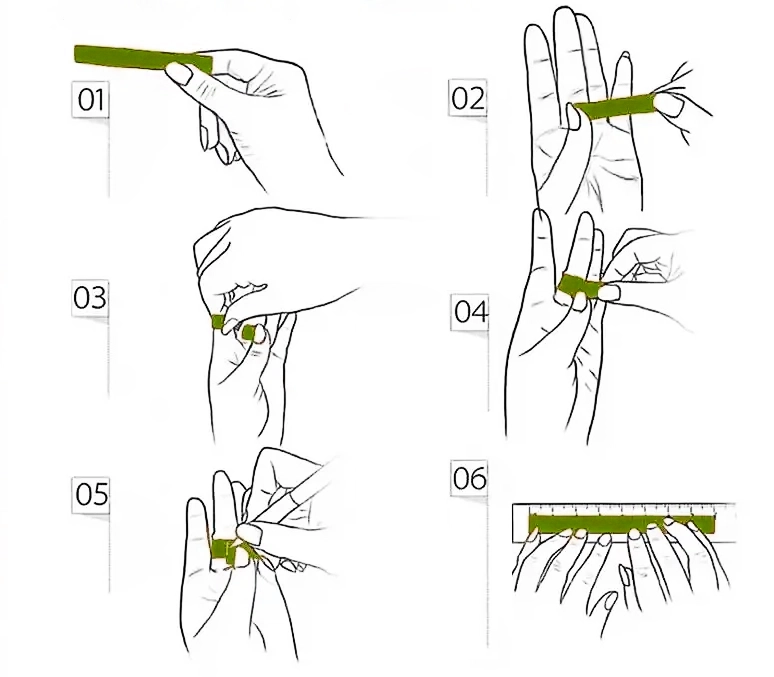 01

02

03

04

05

06